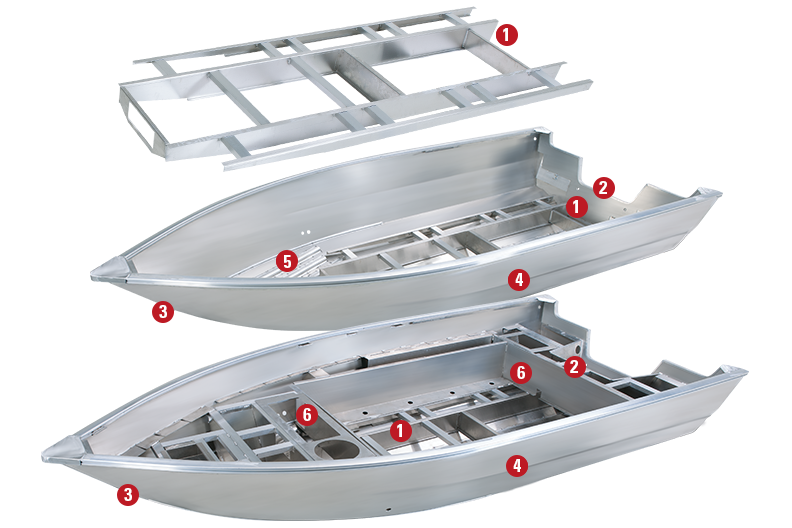 1
2
1
5
4
3
2
6
6
1
4
3